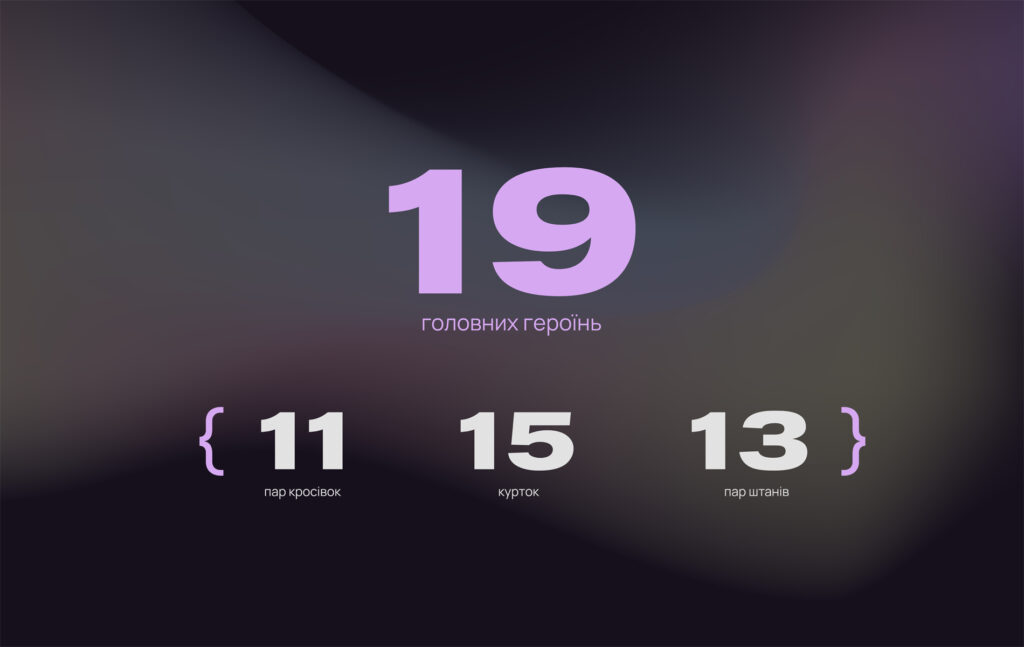 19
головних героїнь

{ 11
пар кросівок

15
курток

13 }
пар штанів